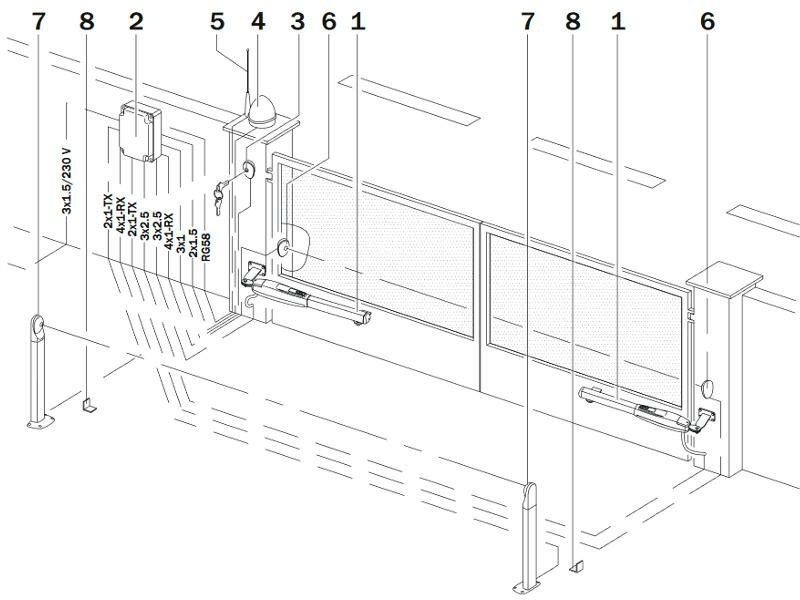 7 8 2 5 4 3 6 1 7 8 1 6

3x1.5/230 V

2x1-TX
4x1-RX
2x1-TX
3x2.5
3x2.5
4x1-RX
3x1
2x1.5
RG58